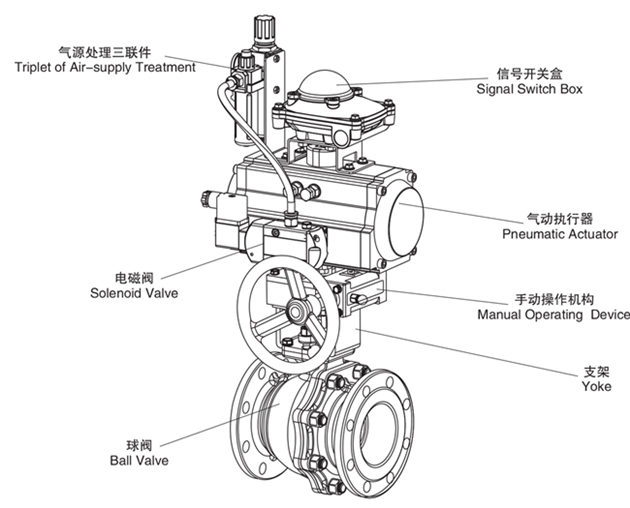 气源处理三联件
Triplet of Air-supply Treatment

信号开关盒
Signal Switch Box

气动执行器
Pneumatic Actuator

电磁阀
Solenoid Valve

手动操作机构
Manual Operating Device

支架
Yoke

球阀
Ball Valve